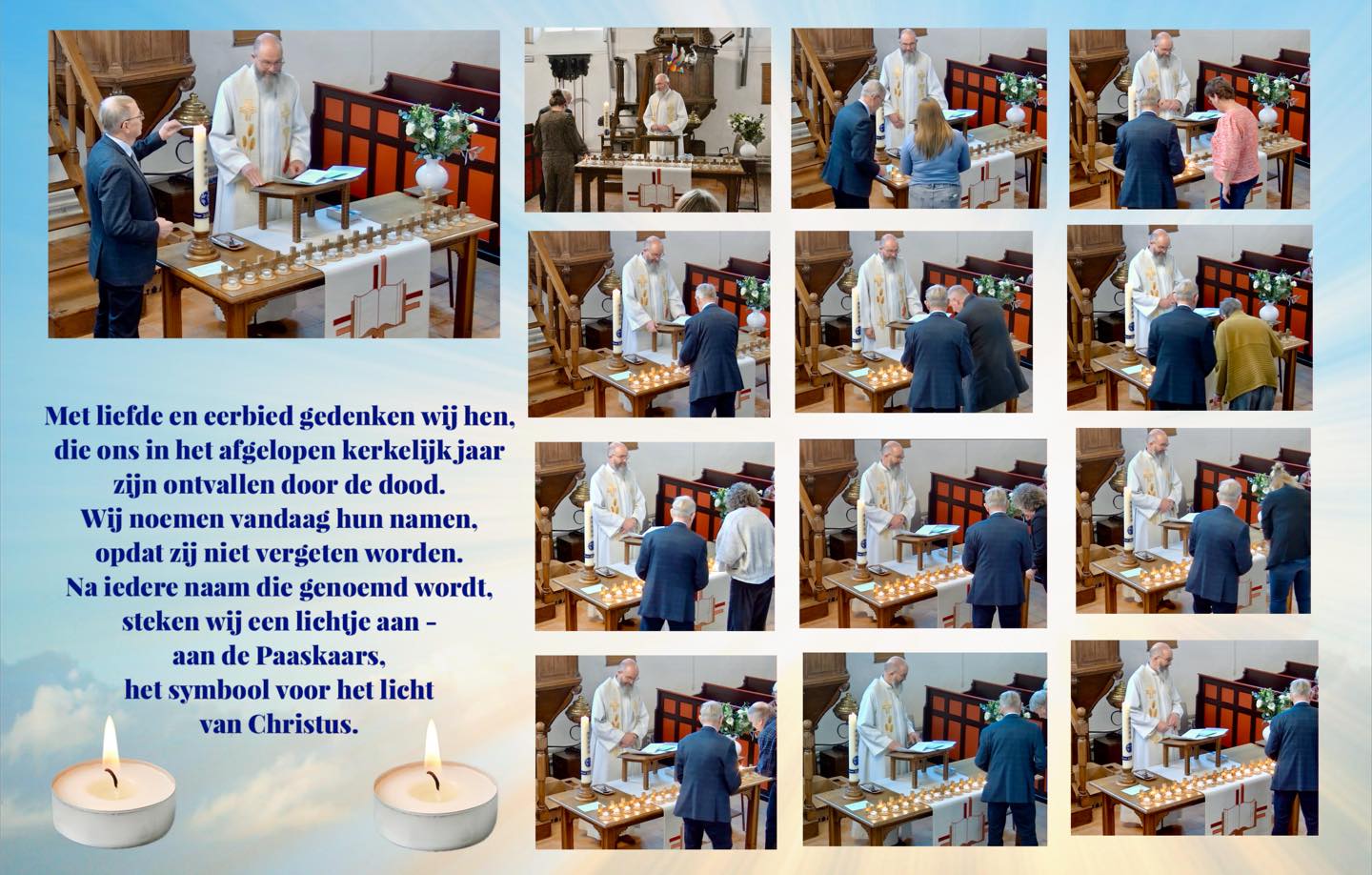 Met liefde en eerbied gedenken wij hen,
die ons in het afgelopen kerkelijk jaar
zijn ontvallen door de dood.
Wij noemen vandaag hun namen,
opdat zij niet vergeten worden.
Na iedere naam die genoemd wordt,
steken wij een lichtje aan -
aan de Paaskaars,
het symbool voor het licht
van Christus.